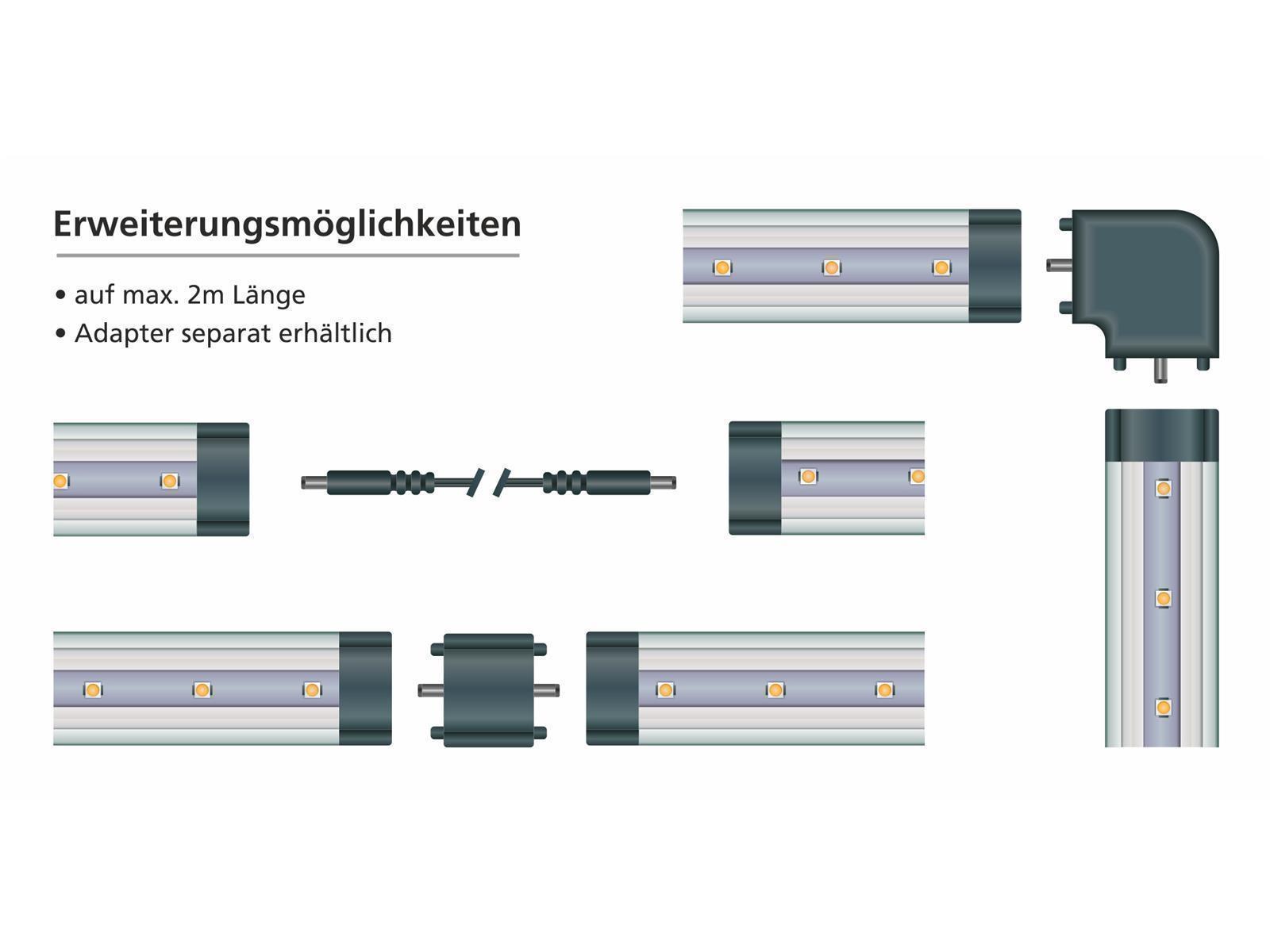 Erweiterungsmöglichkeiten

• auf max. 2m Länge
• Adapter separat erhältlich