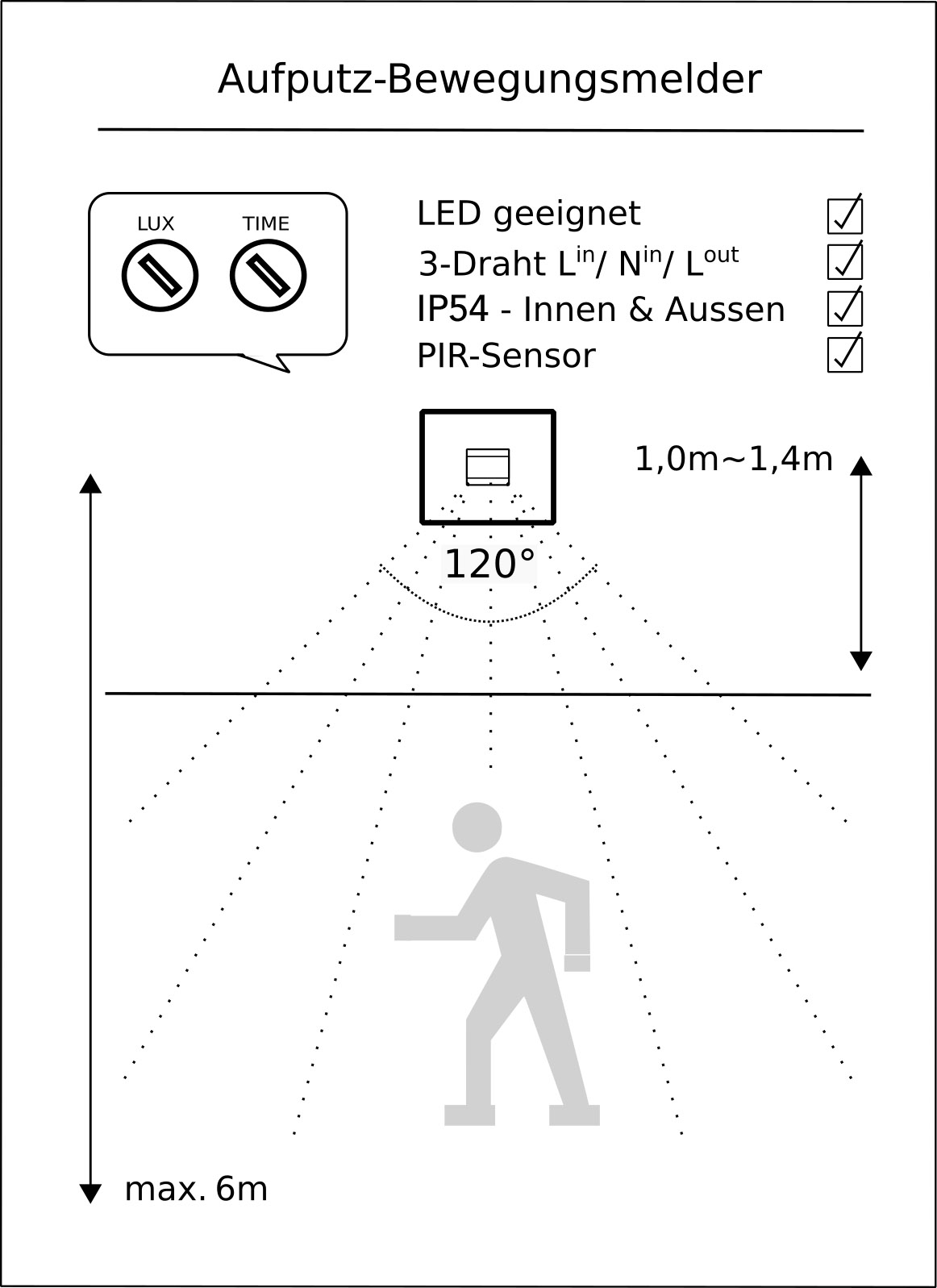 Aufputz-Bewegungsmelder

LUX TIME

LED geeignet ☑
3-Draht $L^{in}$/ $N^{in}$/ $L^{out}$ ☑
IP54 - Innen & Aussen ☑
PIR-Sensor ☑

1,0m~1,4m

120°

max. 6m