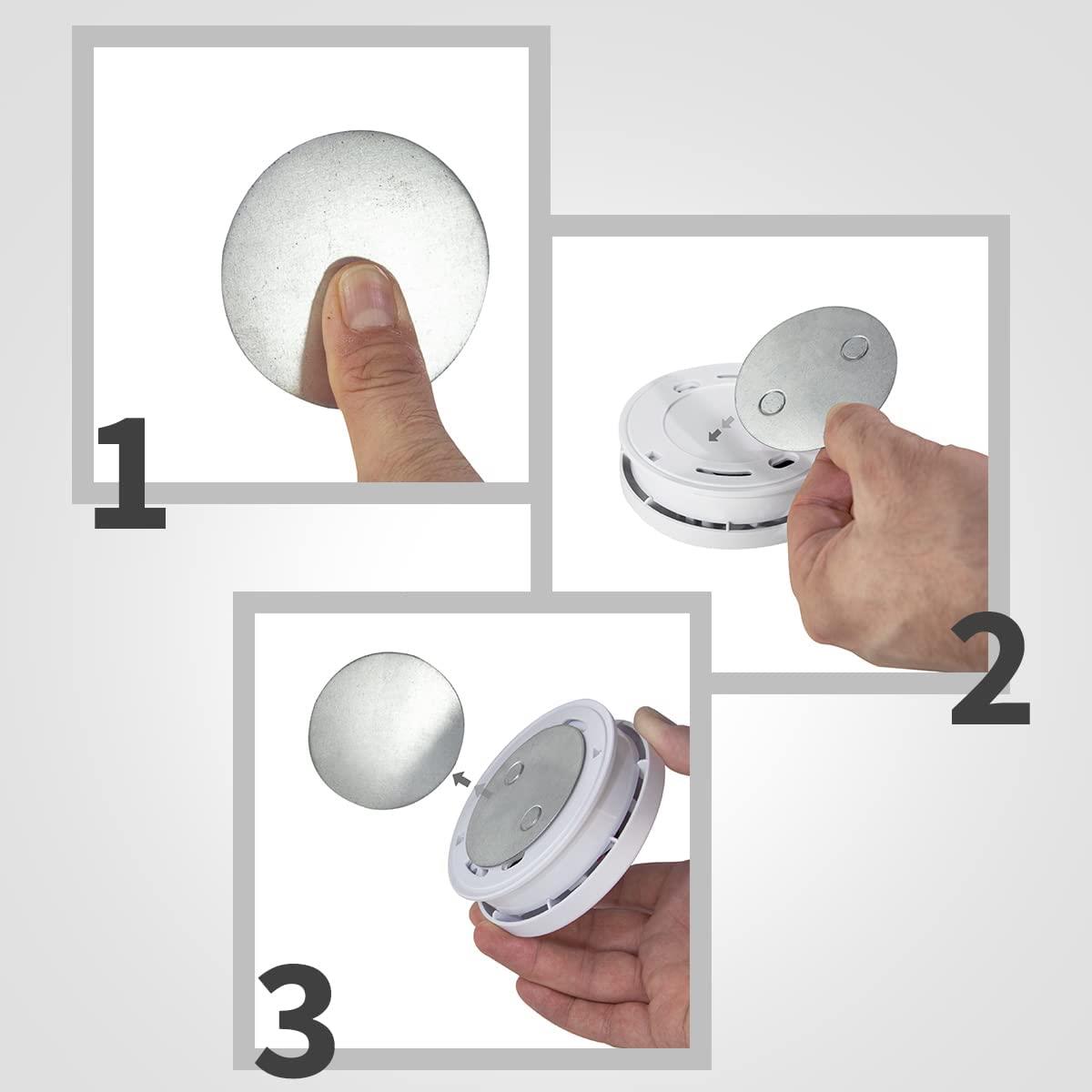 1

2

3