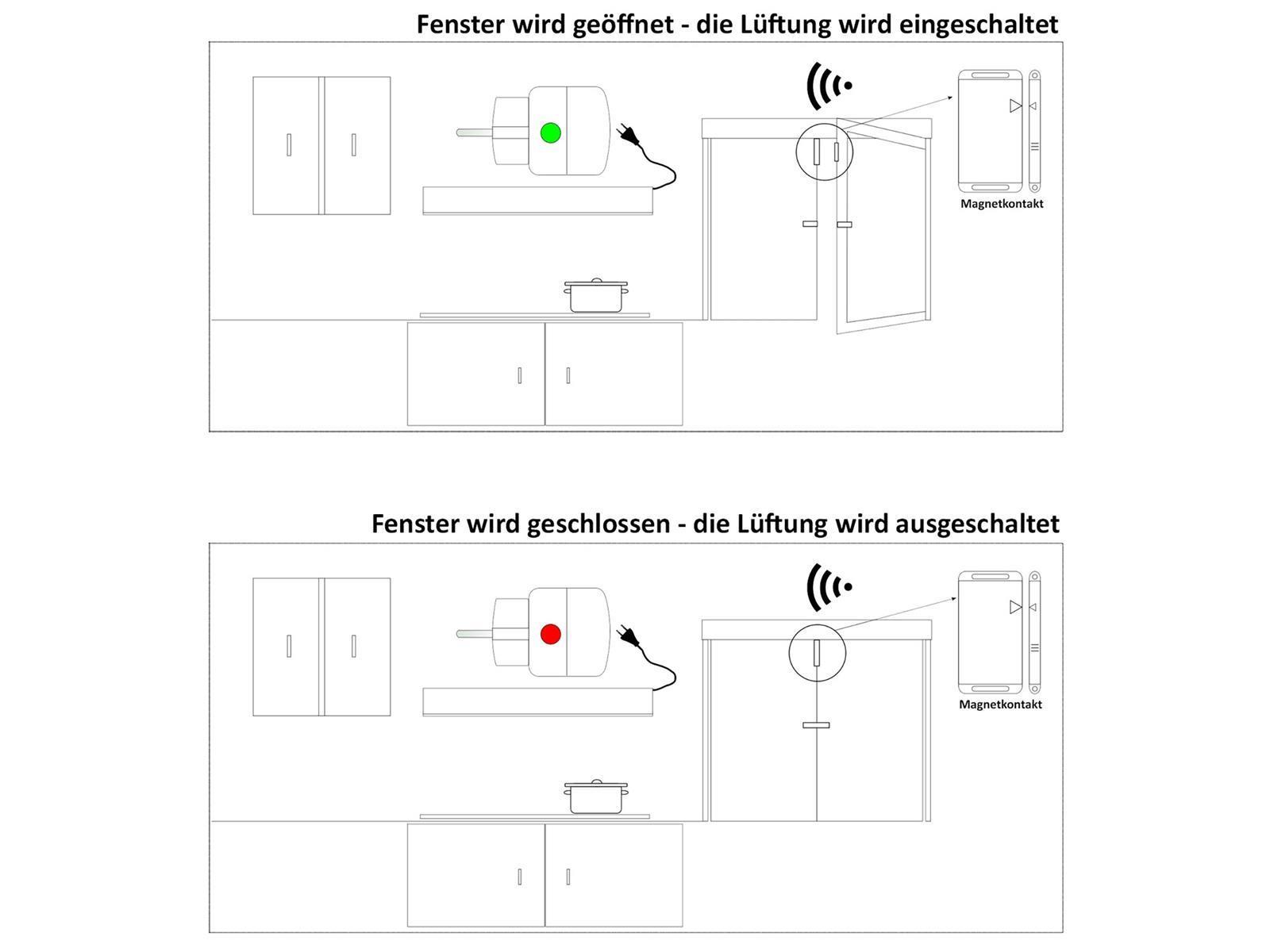 Fenster wird geöffnet - die Lüftung wird eingeschaltet

Magnetkontakt

Fenster wird geschlossen - die Lüftung wird ausgeschaltet

Magnetkontakt